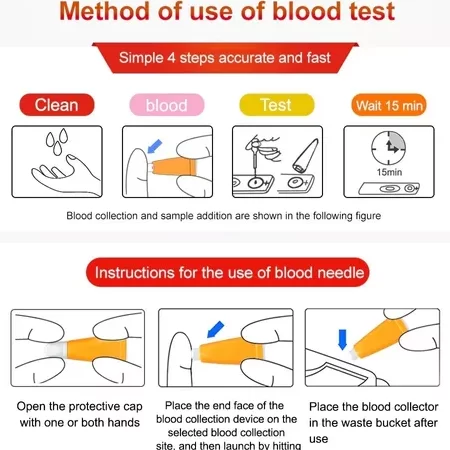 Method of use of blood test

Simple 4 steps accurate and fast

Clean

blood

Test

Wait 15 min

15min

Blood collection and sample addition are shown in the following figure

Instructions for the use of blood needle

Open the protective cap with one or both hands

Place the end face of the blood collection device on the selected blood collection site, and then launch by hitting

Place the blood collector in the waste bucket after use