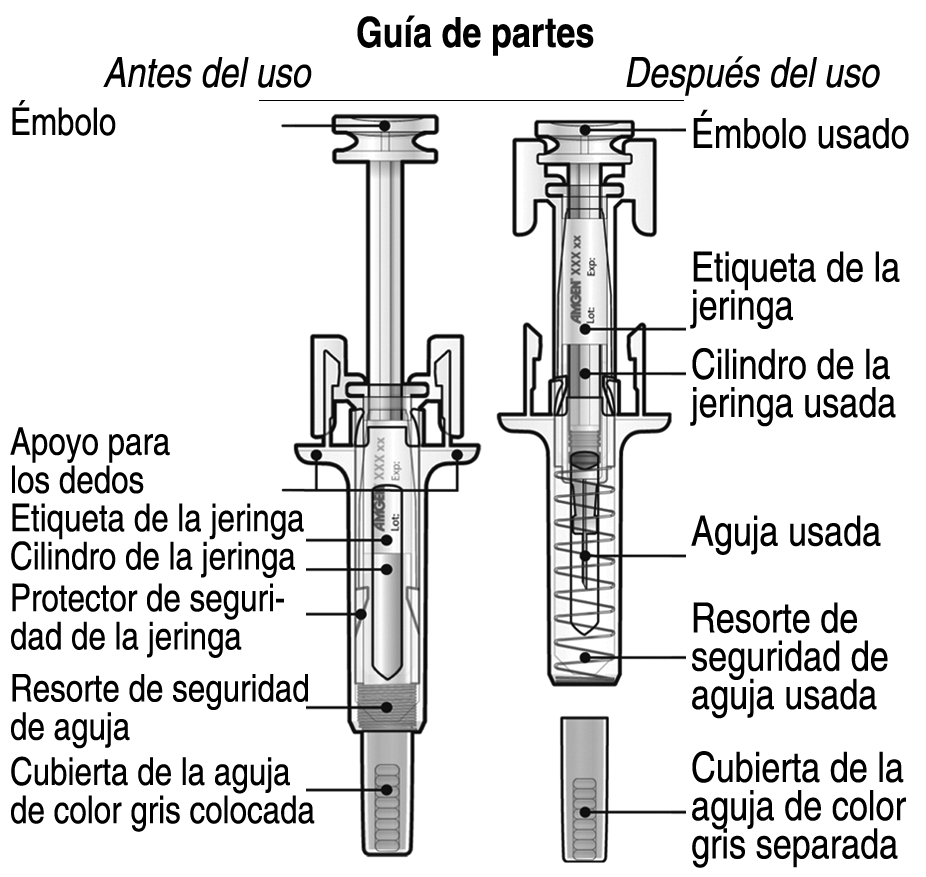 Guía de partes

Antes del uso

Después del uso

Émbolo

Apoyo para los dedos

Etiqueta de la jeringa

Cilindro de la jeringa

Protector de seguridad de la jeringa

Resorte de seguridad de aguja

Cubierta de la aguja de color gris colocada

AMGEN XXX xx Lot: Exp:

Émbolo usado

Etiqueta de la jeringa

Cilindro de la jeringa usada

Aguja usada

Resorte de seguridad de aguja usada

Cubierta de la aguja de color gris separada

AMGEN XXX xx Lot: Exp: